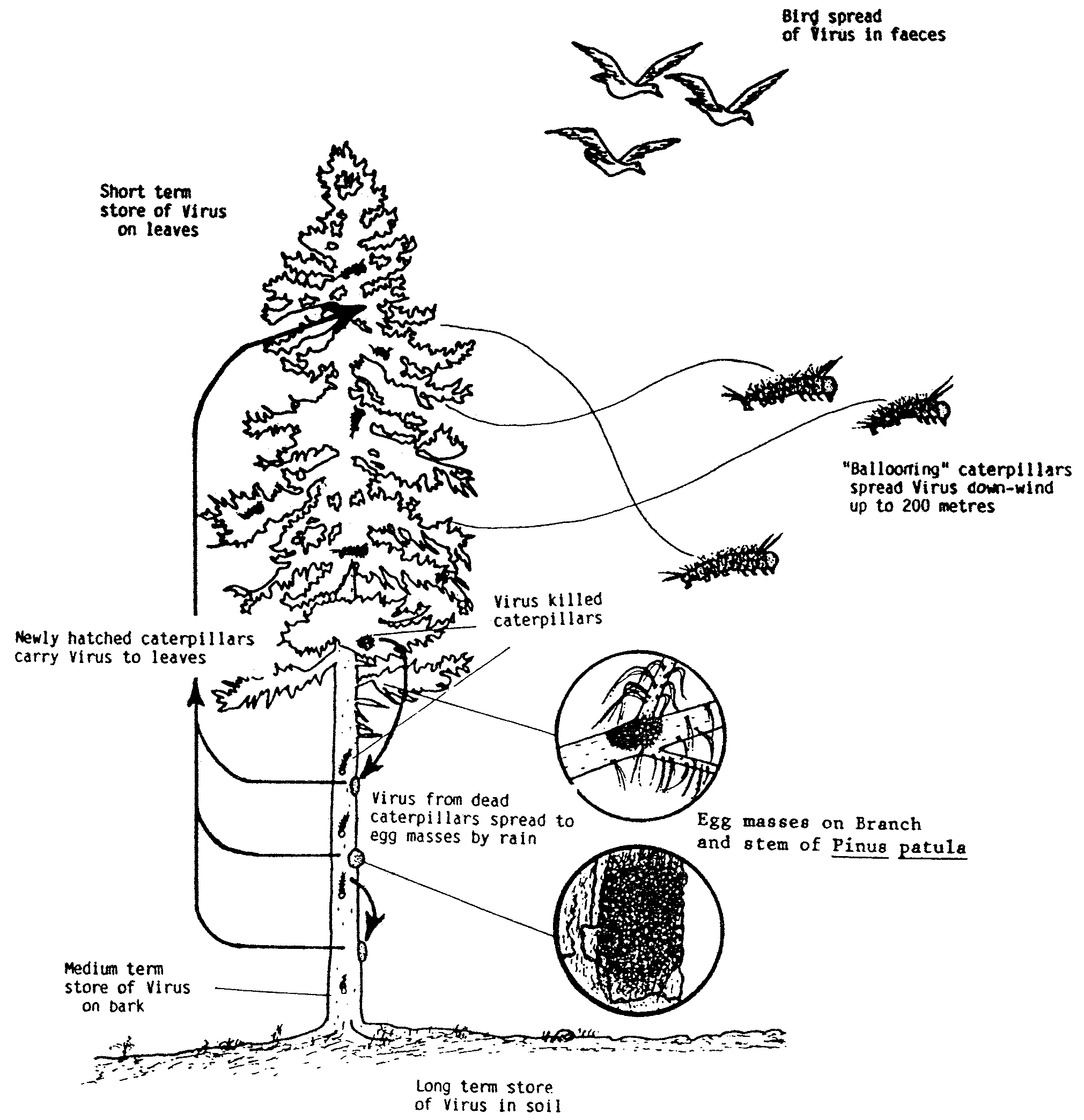 Bird spread of Virus in faeces

Short term store of Virus on leaves

"Ballooning" caterpillars spread Virus down-wind up to 200 metres

Virus killed caterpillars

Newly hatched caterpillars carry Virus to leaves

Virus from dead caterpillars spread to egg masses by rain

Egg masses on Branch and stem of Pinus patula

Medium term store of Virus on bark

Long term store of Virus in soil